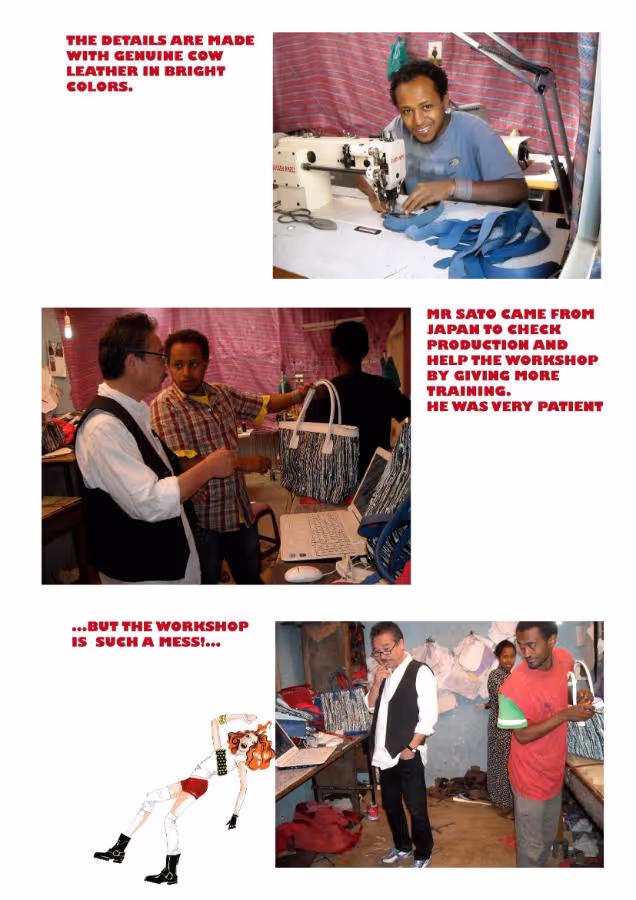 THE DETAILS ARE MADE WITH GENUINE COW LEATHER IN BRIGHT COLORS.

MR SATO CAME FROM JAPAN TO CHECK PRODUCTION AND HELP THE WORKSHOP BY GIVING MORE TRAINING.
HE WAS VERY PATIENT

...BUT THE WORKSHOP IS SUCH A MESS!...